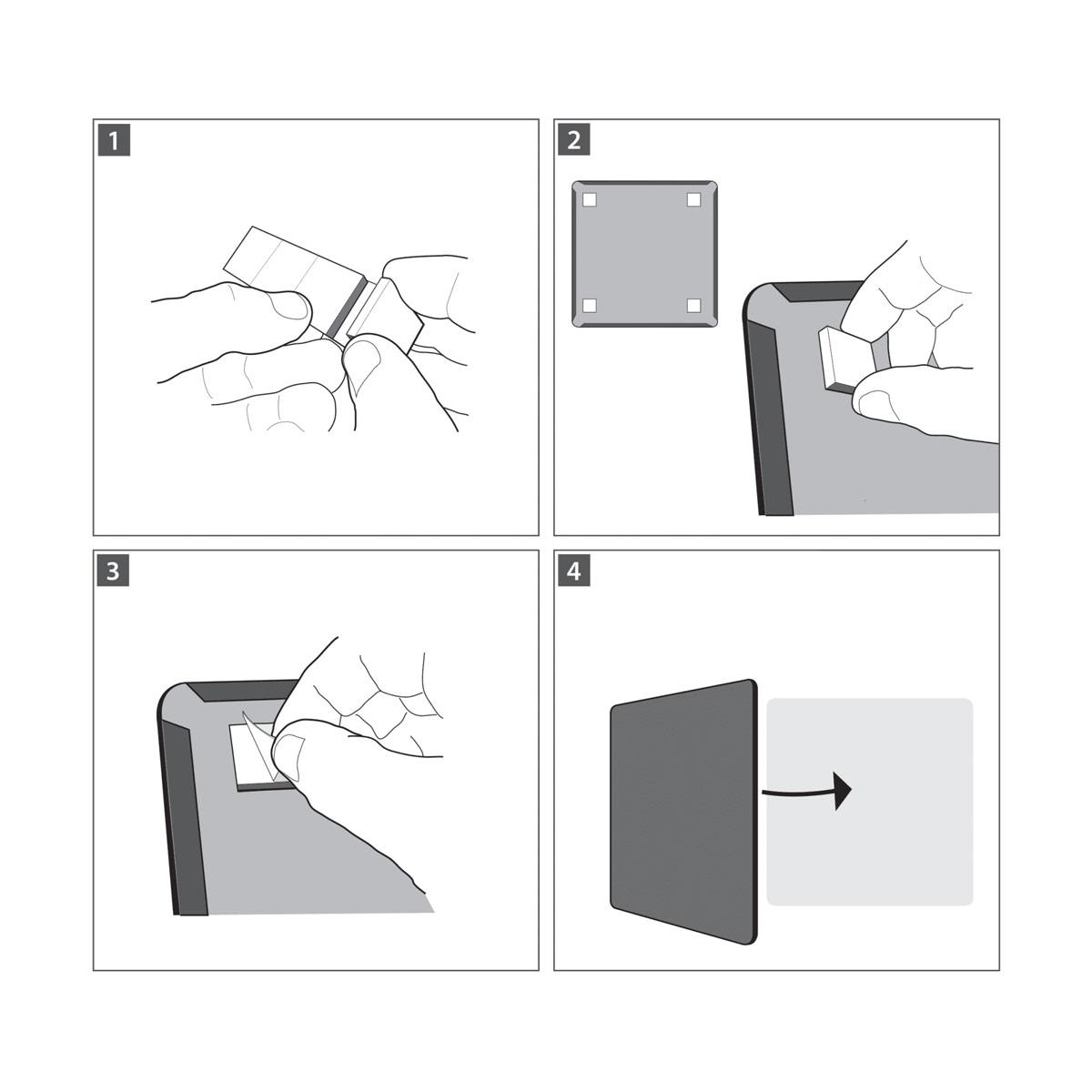 1

2

3

4